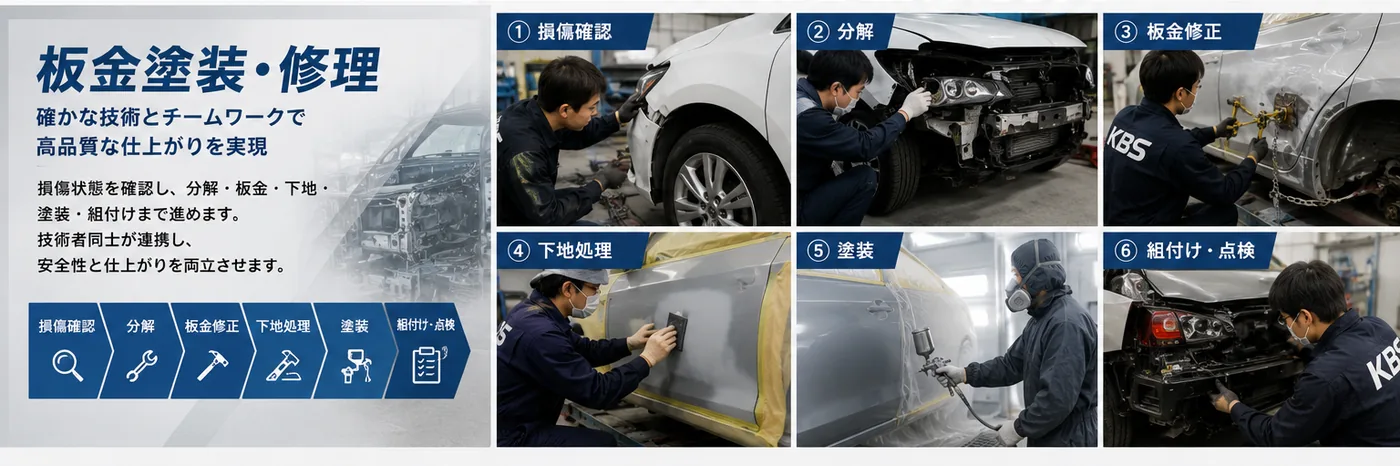 板金塗装・修理
確かな技術とチームワークで
高品質な仕上がりを実現

損傷状態を確認し、分解・板金・下地・塗装・組付けまで進めます。
技術者同士が連携し、
安全性と仕上がりを両立させます。

損傷確認
分解
板金修正
下地処理
塗装
組付け・点検

① 損傷確認
② 分解
③ 板金修正
KBS
④ 下地処理
⑤ 塗装
⑥ 組付け・点検
KBS